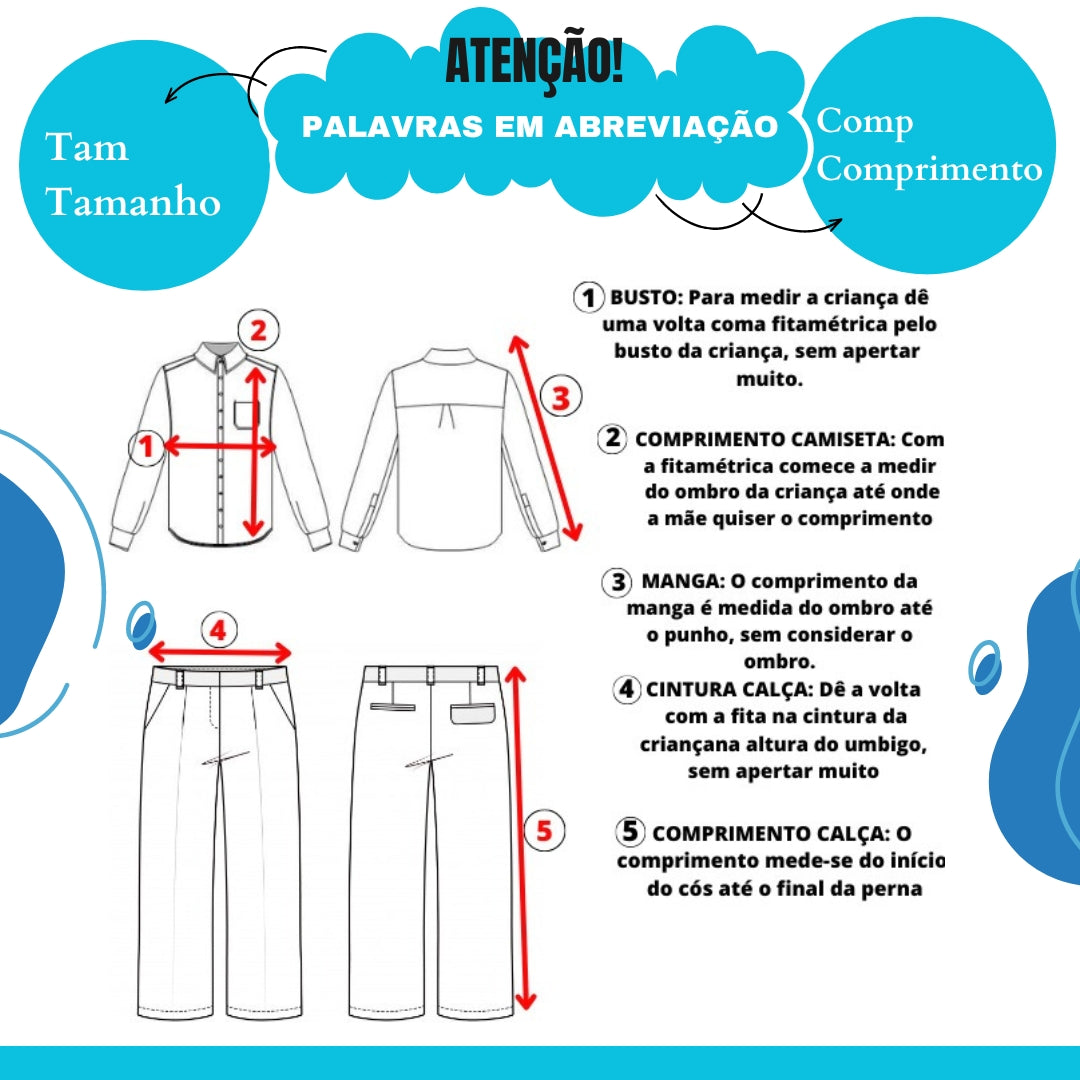 ATENÇÃO!
PALAVRAS EM ABREVIAÇÃO

Tam
Tamanho

Comp
Comprimento

2

1

3

4

5

1 BUSTO: Para medir a criança dê uma volta coma fitamétrica pelo busto da criança, sem apertar muito.

2 COMPRIMENTO CAMISETA: Com a fitamétrica comece a medir do ombro da criança até onde a mãe quiser o comprimento

3 MANGA: O comprimento da manga é medida do ombro até o punho, sem considerar o ombro.

4 CINTURA CALÇA: Dê a volta com a fita na cintura da criançana altura do umbigo, sem apertar muito

5 COMPRIMENTO CALÇA: O comprimento mede-se do início do cós até o final da perna